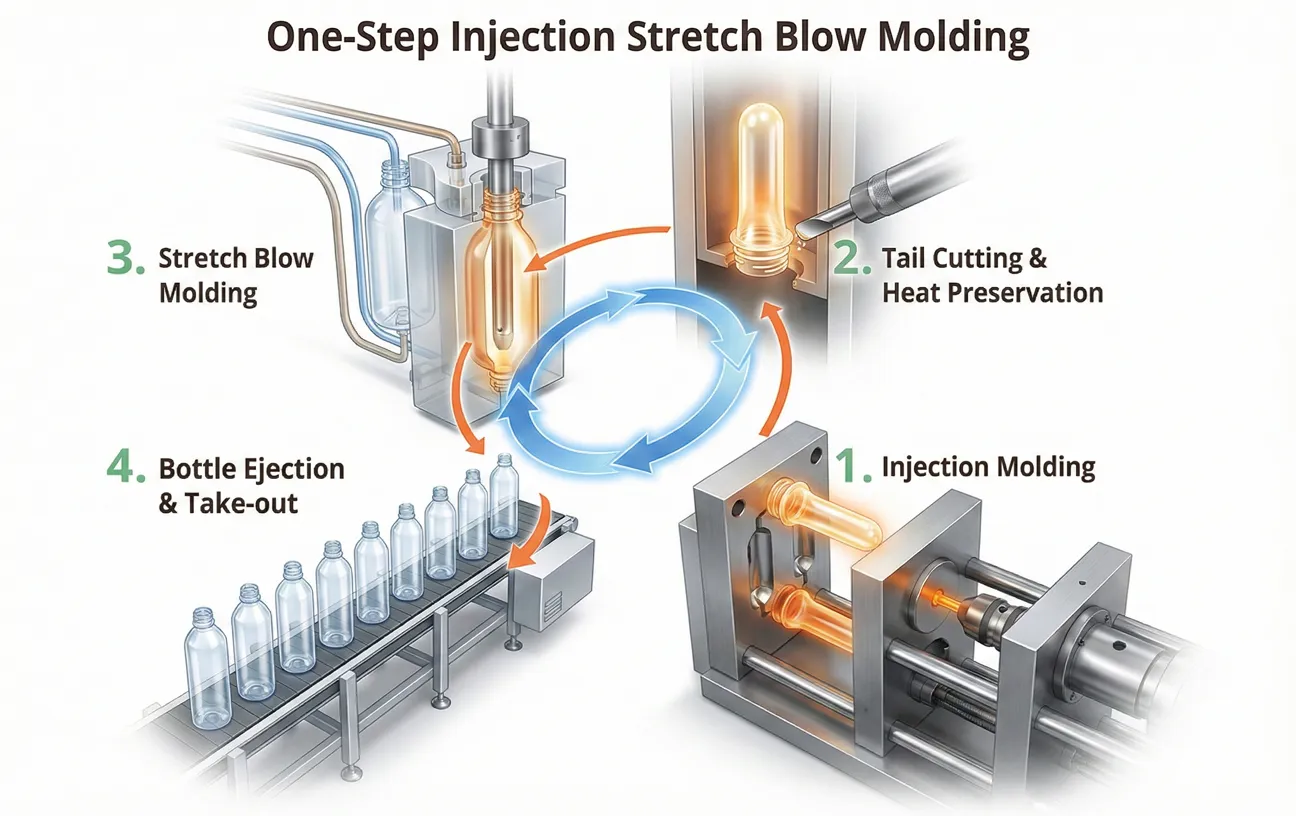 One-Step Injection Stretch Blow Molding

3. Stretch Blow Molding

2. Tail Cutting & Heat Preservation

4. Bottle Ejection & Take-out

1. Injection Molding